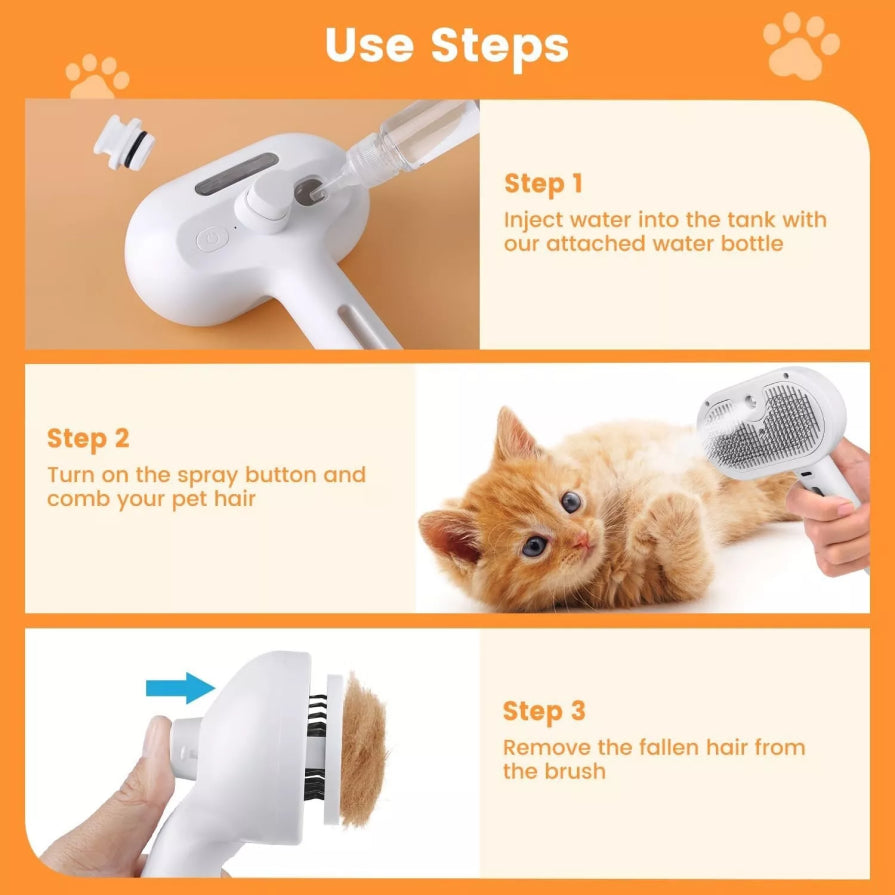 Use Steps

Step 1
Inject water into the tank with our attached water bottle

Step 2
Turn on the spray button and comb your pet hair

Step 3
Remove the fallen hair from the brush